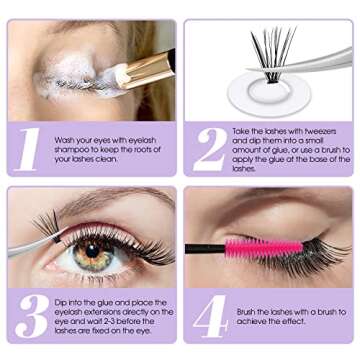 1

Wash your eyes with eyelash shampoo to keep the roots of your lashes clean.

2

Take the lashes with tweezers and dip them into a small amount of glue, or use a brush to apply the glue at the base of the lashes.

3

Dip into the glue and place the eyelash extensions directly on the eye and wait 2-3 before the lashes are fixed on the eye.

4

Brush the lashes with a brush to achieve the effect.