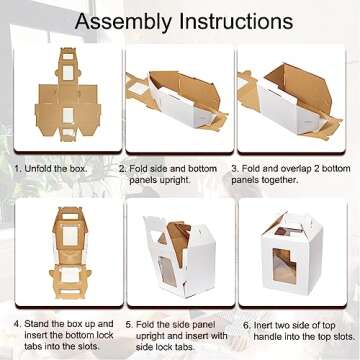 Assembly Instructions

1. Unfold the box.

2. Fold side and bottom panels upright.

3. Fold and overlap 2 bottom panels together.

4. Stand the box up and insert the bottom lock tabs into the slots.

5. Fold the side panel upright and insert with side lock tabs.

6. Inert two side of top handle into the top slots.