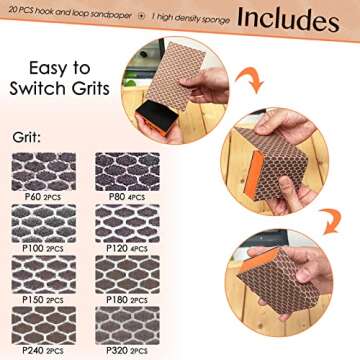 20 PCS hook and loop sandpaper + 1 high density sponge Includes

Easy to Switch Grits

Grit:

P60 2PCS
P80 4PCS
P100 2PCS
P120 4PCS
P150 2PCS
P180 2PCS
P240 2PCS
P320 2PCS