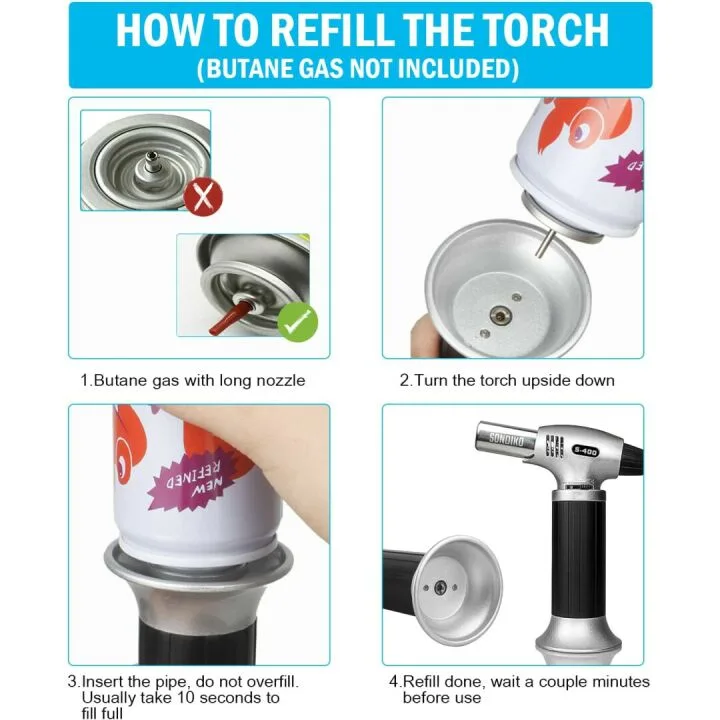 HOW TO REFILL THE TORCH
(BUTANE GAS NOT INCLUDED)

1.Butane gas with long nozzle

2.Turn the torch upside down

NEW REFINED

3.Insert the pipe, do not overfill. Usually take 10 seconds to fill full

SONDIKO S-400

4.Refill done, wait a couple minutes before use