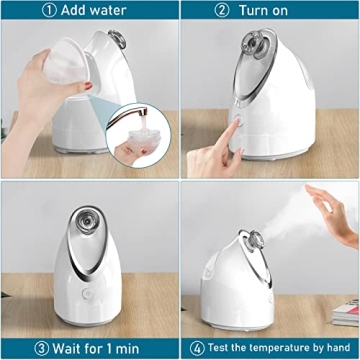 ① Add water

② Turn on

③ Wait for 1 min

④ Test the temperature by hand