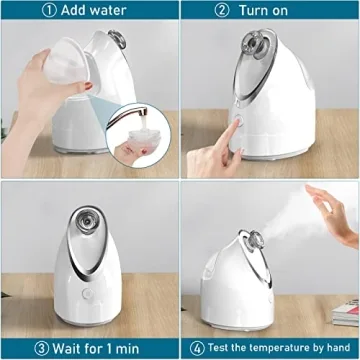 ① Add water

② Turn on

③ Wait for 1 min

④ Test the temperature by hand