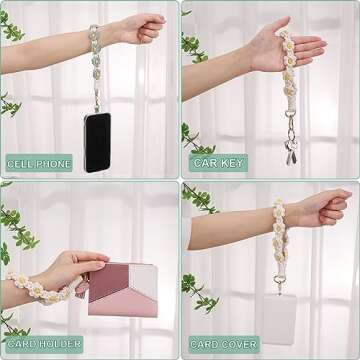 CELL PHONE

CAR KEY

CARD HOLDER

CARD COVER