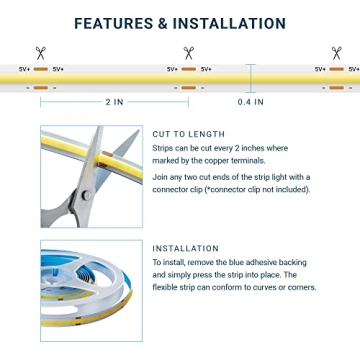 FEATURES & INSTALLATION

5V+ 5V+ 5V+ 5V+ 5V+ 5V+

- - - - - -

2 IN

0.4 IN

CUT TO LENGTH

Strips can be cut every 2 inches where marked by the copper terminals.

Join any two cut ends of the strip light with a connector clip (*connector clip not included).

INSTALLATION

To install, remove the blue adhesive backing and simply press the strip into place. The flexible strip can conform to curves or corners.