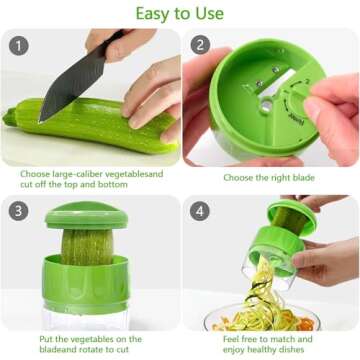 Easy to Use

1

Choose large-caliber vegetablesand cut off the top and bottom

2

2

Choose the right blade

3

Put the vegetables on the bladeand rotate to cut

4

Feel free to match and enjoy healthy dishes