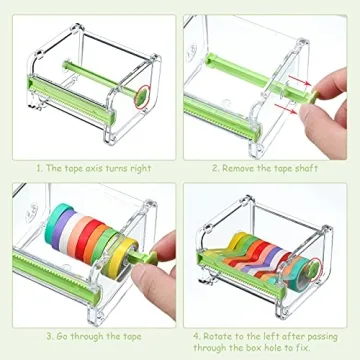 1. The tape axis turns right

2. Remove the tape shaft

3. Go through the tape

4. Rotate to the left after passing through the box hole to fix.