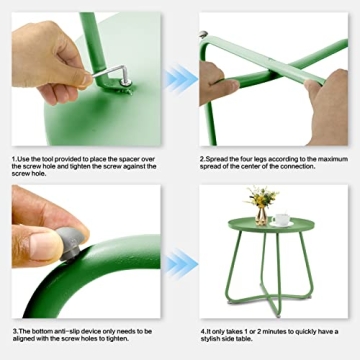 1.Use the tool provided to place the spacer over the screw hole and tighten the screw against the screw hole.

2.Spread the four legs according to the maximum spread of the center of the connection.

3.The bottom anti-slip device only needs to be aligned with the screw holes to tighten.

4.It only takes 1 or 2 minutes to quickly have a stylish side table.