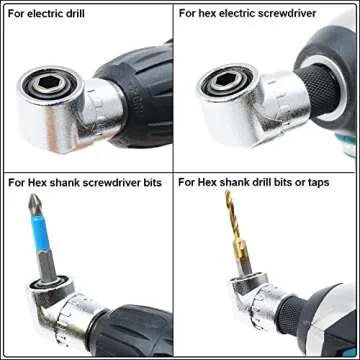 For electric drill

For hex electric screwdriver

For Hex shank screwdriver bits

For Hex shank drill bits or taps