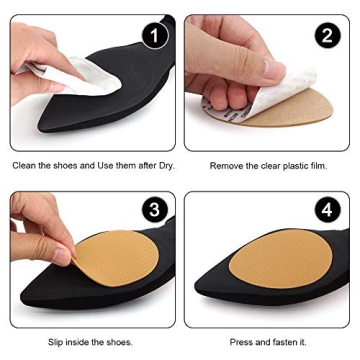 1

Clean the shoes and Use them after Dry.

2

Remove the clear plastic film.

3

Slip inside the shoes.

4

Press and fasten it.