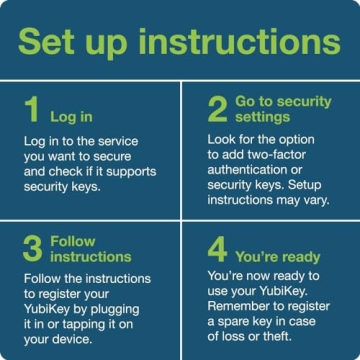 Set up instructions

1 Log in

Log in to the service you want to secure and check if it supports security keys.

2 Go to security settings

Look for the option to add two-factor authentication or security keys. Setup instructions may vary.

3 Follow instructions

Follow the instructions to register your YubiKey by plugging it in or tapping it on your device.

4 You're ready

You're now ready to use your YubiKey. Remember to register a spare key in case of loss or theft.