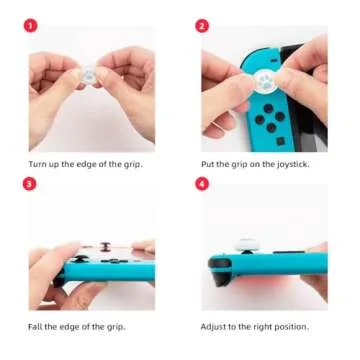 1

Turn up the edge of the grip.

2

Put the grip on the joystick.

3

Fall the edge of the grip.

4

Adjust to the right position.