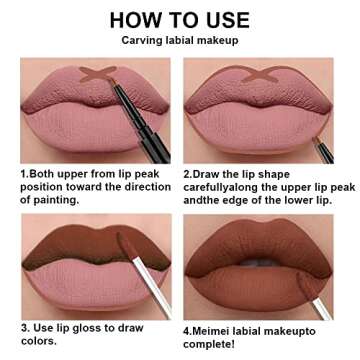 HOW TO USE
Carving labial makeup

1.Both upper from lip peak position toward the direction of painting.

2.Draw the lip shape carefullyalong the upper lip peak andthe edge of the lower lip.

3. Use lip gloss to draw colors.

4.Meimei labial makeupto complete!