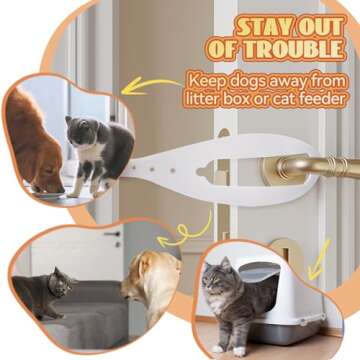 STAY OUT OF TROUBLE

Keep dogs away from litter box or cat feeder