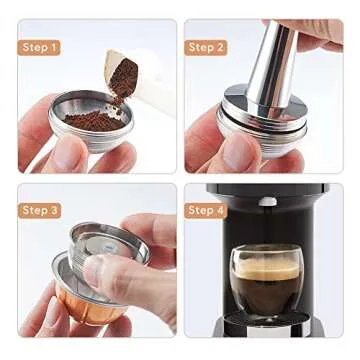 Step 1

Step 2

Step 3

Step 4