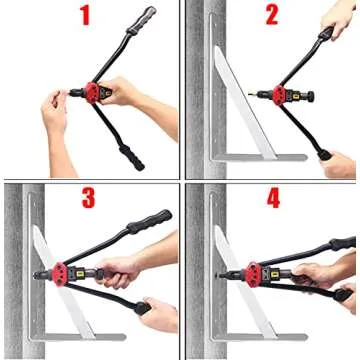 1

2

3

4