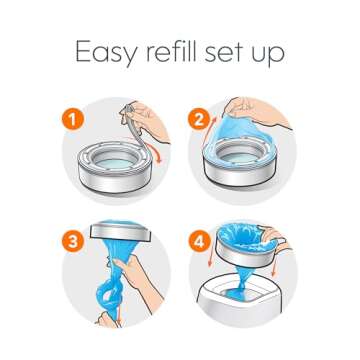 Easy refill set up

1

2

3

4