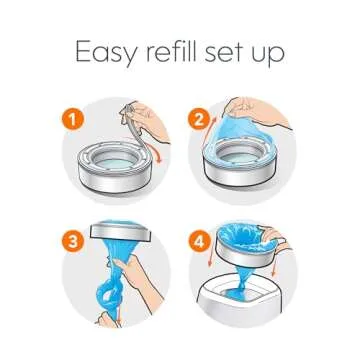 Easy refill set up

1

2

3

4