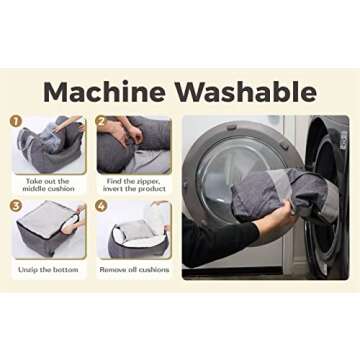 Machine Washable

1
Take out the middle cushion

2
Find the zipper, invert the product

3
Unzip the bottom

4
Remove all cushions