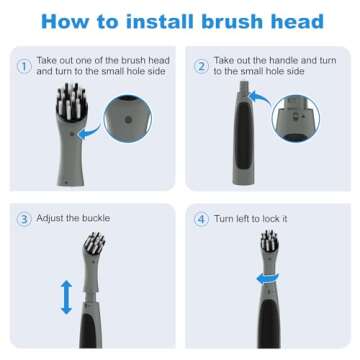 How to install brush head

1 Take out one of the brush head and turn to the small hole side

2 Take out the handle and turn to the small hole side

3 Adjust the buckle

4 Turn left to lock it