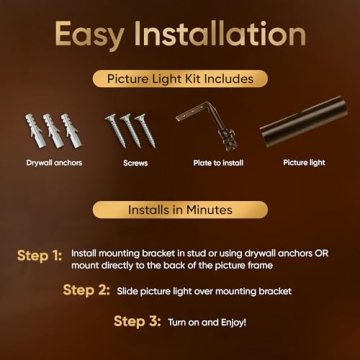 Easy Installation

Picture Light Kit Includes

Drywall anchors

Screws

Plate to install

Picture light

Installs in Minutes

Step 1: Install mounting bracket in stud or using drywall anchors OR mount directly to the back of the picture frame

Step 2: Slide picture light over mounting bracket

Step 3: Turn on and Enjoy!