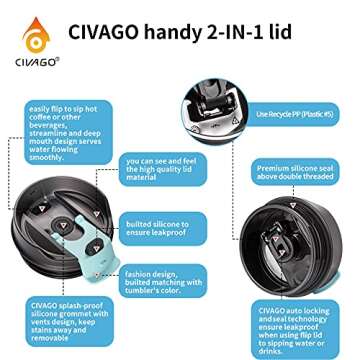 CIVAGO®

CIVAGO handy 2-IN-1 lid

easily flip to sip hot coffee or other beverages, streamline and deep mouth design serves water flowing smoothly.

you can see and feel the high quality lid material

builted silicone to ensure leakproof

fashion design, builted matching with tumbler's color.

CIVAGO splash-proof silicone grommet with vents design, keep stains away and removable

Use Recycle PP (Plastic #5)

Premium silicone seal above double threaded

CIVAGO auto locking andseal technology ensure leakproof when using flip lid to sipping water or drinks.