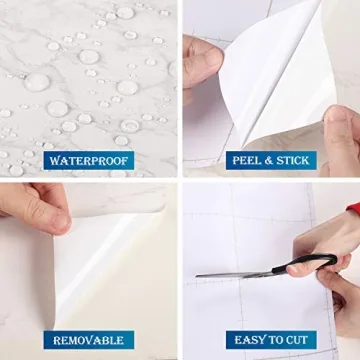 WATERPROOF

PEEL & STICK

REMOVABLE

EASY TO CUT