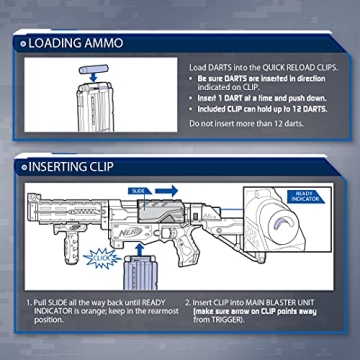 LOADING AMMO

Load DARTS into the QUICK RELOAD CLIPS.

• Be sure DARTS are inserted in direction indicated on CLIP.

• Insert 1 DART at a time and push down.

• Included CLIP can hold up to 12 DARTS.

Do not insert more than 12 darts.

INSERTING CLIP

SLIDE

READY INDICATOR

NERF

CLICK

1. Pull SLIDE all the way back until READY INDICATOR is orange; keep in the rearmost position.

2. Insert CLIP into MAIN BLASTER UNIT (make sure arrow on CLIP points away from TRIGGER).