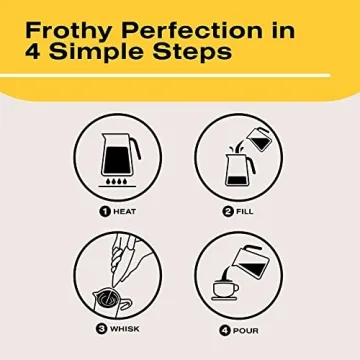 Frothy Perfection in 4 Simple Steps

1 HEAT

2 FILL

3 WHISK

4 POUR