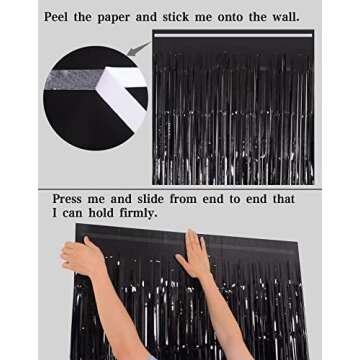 Peel the paper and stick me onto the wall.

Press me and slide from end to end that I can hold firmly.