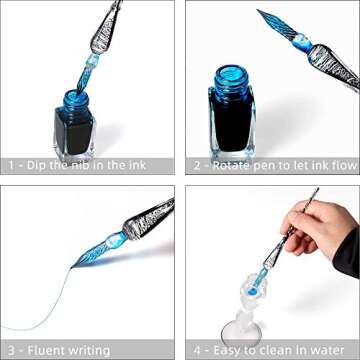 1 - Dip the nib in the ink

2 - Rotate pen to let ink flow

3 - Fluent writing

4 - Easy to clean in water