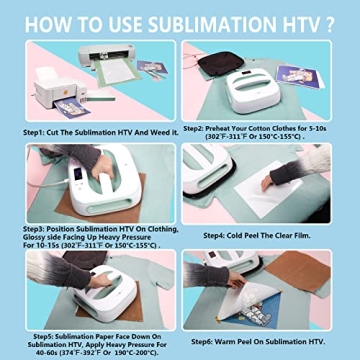 HOW TO USE SUBLIMATION HTV ?

Step1: Cut The Sublimation HTV And Weed it.

Step2: Preheat Your Cotton Clothes for 5-10s (302℉-311℉ Or 150°C-155°C) .

Step3: Position Sublimation HTV On Clothing, Glossy side Facing Up Heavy Pressure For 10-15s (302℉-311℉ Or 150°C-155°C) .

Step4: Cold Peel The Clear Film.

Step5: Sublimation Paper Face Down On Sublimation HTV, Apply Heavy Pressure For 40-60s (374℉-392℉ Or 190°C-200°C).

Step6: Warm Peel On Sublimation HTV.