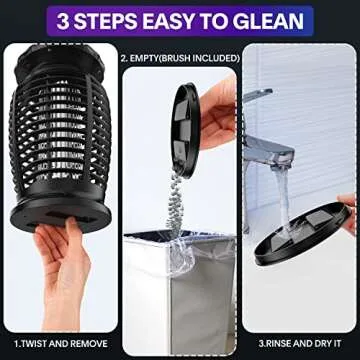 3 STEPS EASY TO GLEAN

2. EMPTY(BRUSH INCLUDED)

1.TWIST AND REMOVE

3.RINSE AND DRY IT