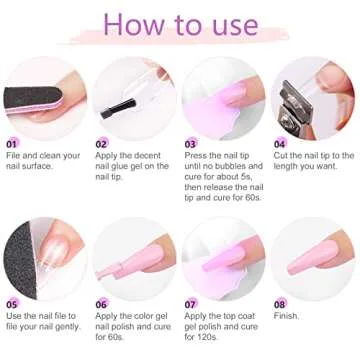 How to use

01
File and clean your nail surface.

02
Apply the decent nail glue gel on the nail tip.

03
Press the nail tip until no bubbles and cure for about 5s, then release the nail tip and cure for 60s.

04
Cut the nail tip to the length you want.

05
Use the nail file to file your nail gently.

06
Apply the color gel nail polish and cure for 60s.

07
Apply the top coat gel polish and cure for 120s.

08
Finish.