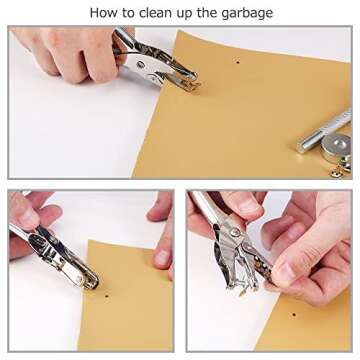 How to clean up the garbage