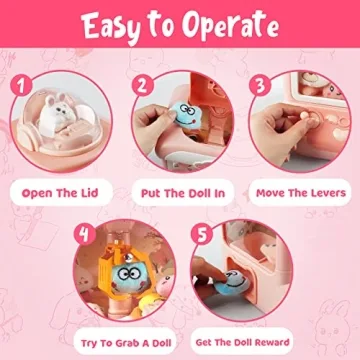 Easy to Operate

1

Open The Lid

2

Put The Doll In

3

Move The Levers

4

Try To Grab A Doll

5

Get The Doll Reward