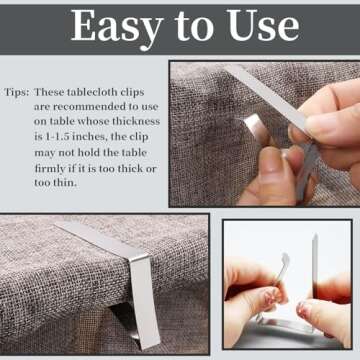 Easy to Use

Tips: These tablecloth clips are recommended to use on table whose thickness is 1-1.5 inches, the clip may not hold the table firmly if it is too thick or too thin.