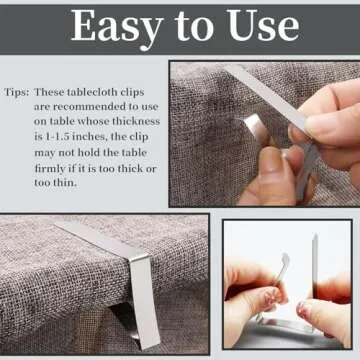 Easy to Use

Tips: These tablecloth clips are recommended to use on table whose thickness is 1-1.5 inches, the clip may not hold the table firmly if it is too thick or too thin.