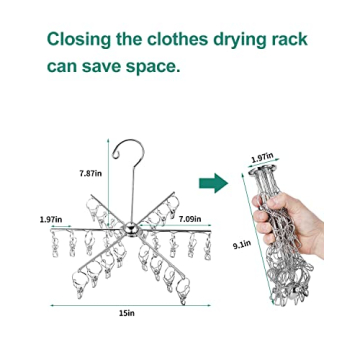 Closing the clothes drying rack can save space.

7.87in

1.97in

7.09in

15in

1.97in

9.1in