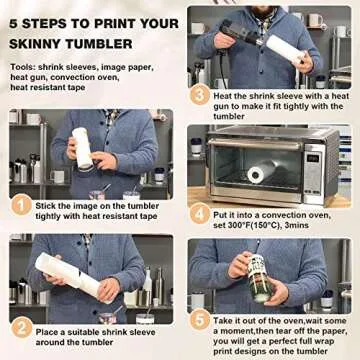 5 STEPS TO PRINT YOUR SKINNY TUMBLER

Tools: shrink sleeves, image paper, heat gun, convection oven, heat resistant tape

1 Stick the image on the tumbler tightly with heat resistant tape

2 Place a suitable shrink sleeve around the tumbler

3 Heat the shrink sleeve with a heat gun to make it fit tightly with the tumbler

4 Put it into a convection oven, set 300°F(150°C), 3mins

5 Take it out of the oven,wait some a moment,then tear off the paper, you will get a perfect full wrap print designs on the tumbler