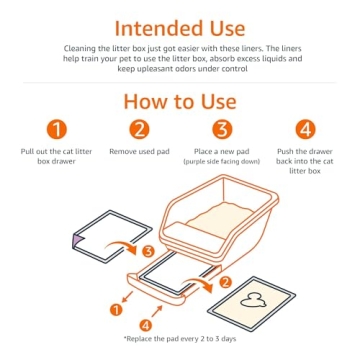 Intended Use

Cleaning the litter box just got easier with these liners. The liners help train your pet to use the litter box, absorb excess liquids and keep upleasant odors under control

How to Use

1
Pull out the cat litter box drawer

2
Remove used pad

3
Place a new pad
(purple side facing down)

4
Push the drawer back into the cat litter box

3

2

1

4

*Replace the pad every 2 to 3 days