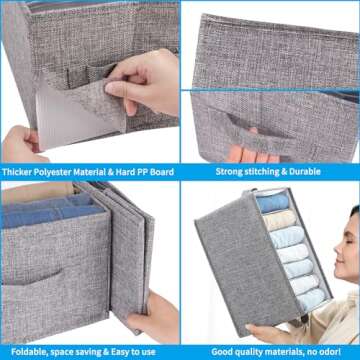 Thicker Polyester Material & Hard PP Board

Strong stitching & Durable

Foldable, space saving & Easy to use

Good quality materials, no odor!