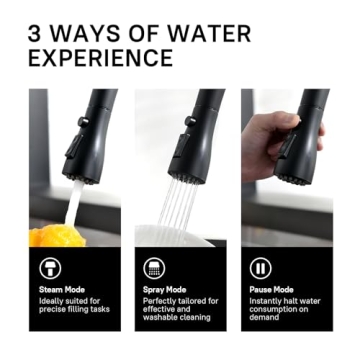 3 WAYS OF WATER EXPERIENCE

Steam Mode
Ideally suited for precise filling tasks

Spray Mode
Perfectly tailored for effective and washable cleaning

Pause Mode
Instantly halt water consumption on demand