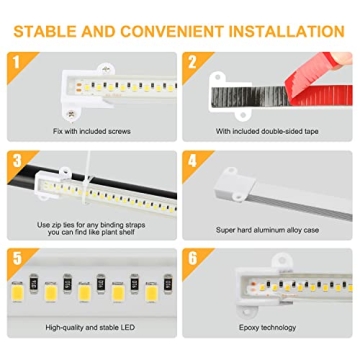 STABLE AND CONVENIENT INSTALLATION

1

Fix with included screws

2

With included double-sided tape

3

Use zip ties for any binding straps you can find like plant shelf

4

Super hard aluminum alloy case

5

High-quality and stable LED

6

Epoxy technology