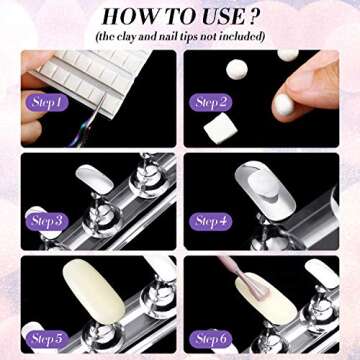 HOW TO USE ?
(the clay and nail tips not included)

Step 1

Step 2

Step 3

Step 4

Step 5

Step 6