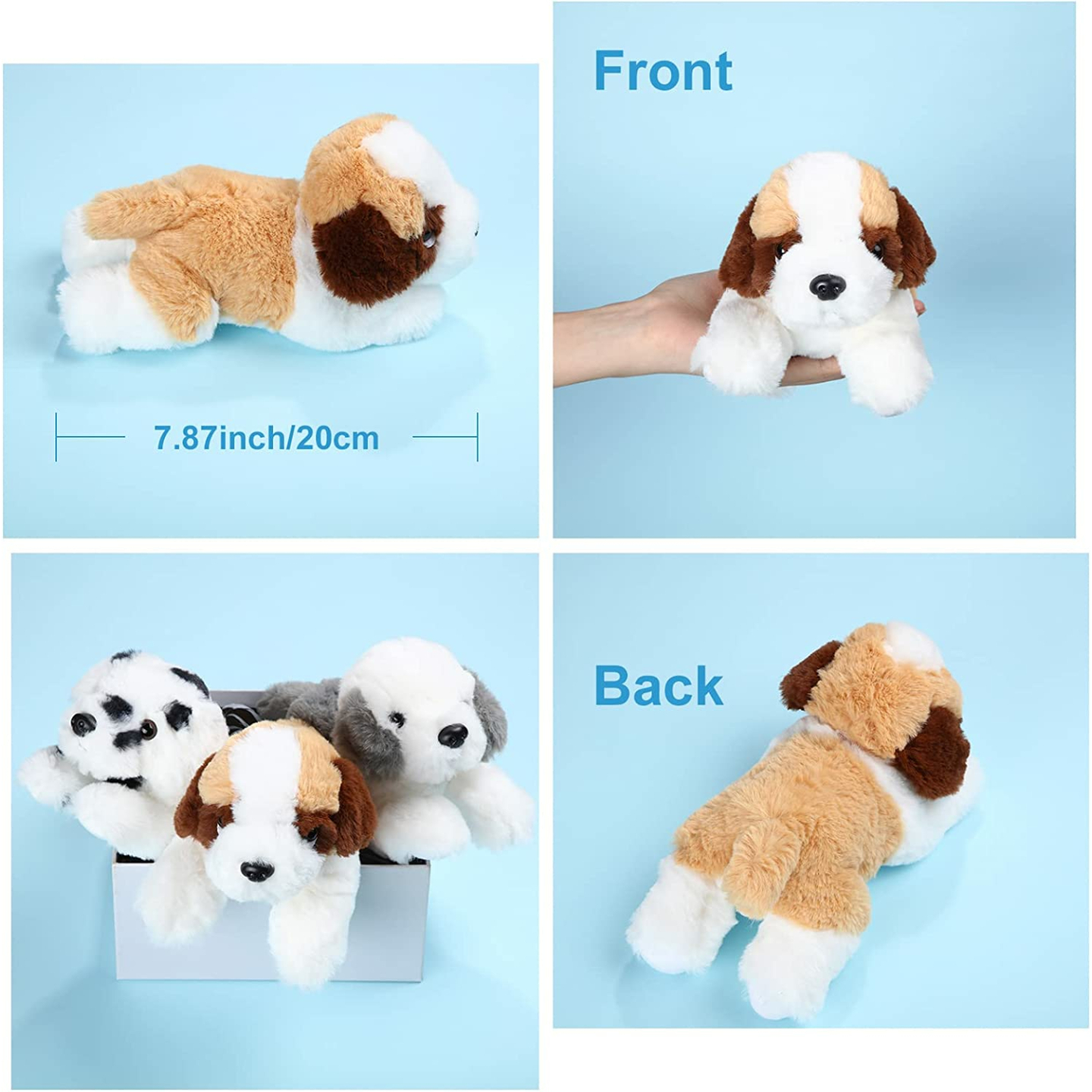 7.87inch/20cm

Front

Back