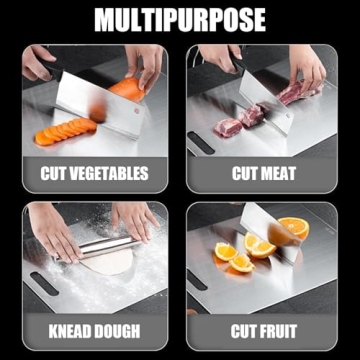 MULTIPURPOSE

CUT VEGETABLES

CUT MEAT

KNEAD DOUGH

CUT FRUIT