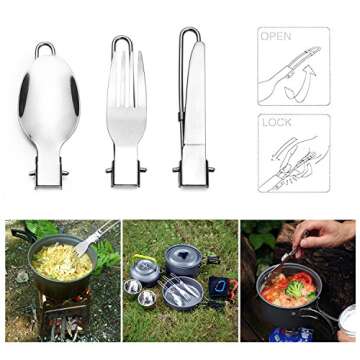 OPEN

LOCK