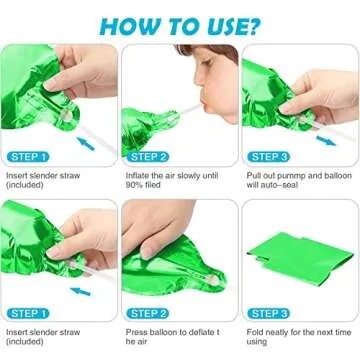 HOW TO USE?

STEP 1

Insert slender straw (included)

STEP 2

Inflate the air slowly until 90% filed

STEP 3

Pull out pummp and balloon will auto-seal

STEP 1

Insert slender straw (included)

STEP 2

Press balloon to deflate t he air

STEP 3

Fold neatly for the next time using