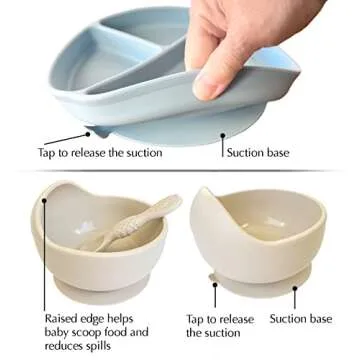 Tap to release the suction

Suction base

Raised edge helps baby scoop food and reduces spills

Tap to release the suction

Suction base