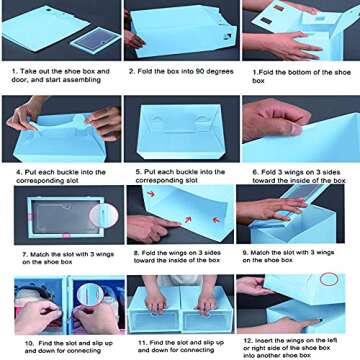 1. Take out the shoe box and door, and start assembling

2. Fold the box into 90 degrees

1.Fold the bottom of the shoe box

4. Put each buckle into the corresponding slot

5. Put each buckle into the corresponding slot

6. Fold 3 wings on 3 sides toward the inside of the box

7. Match the slot with 3 wings on the shoe box

8. Fold the wings on 3 sides toward the inside of the box

9. Match the slot with 3 wings on the shoe box

10. Find the slot and slip up and down for connecting

11. Find the slot and slip up and down for connecting

12. Insert the wings on the left or right side of the shoe box into another shoe box